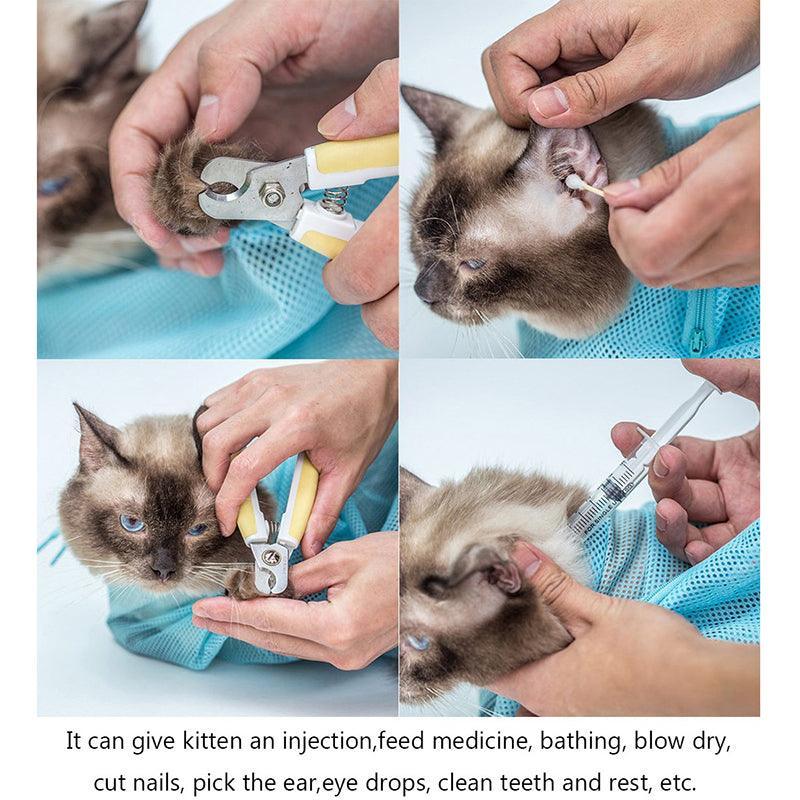 It can give kitten an injection,feed medicine, bathing, blow dry, cut nails, pick the ear,eye drops, clean teeth and rest, etc.