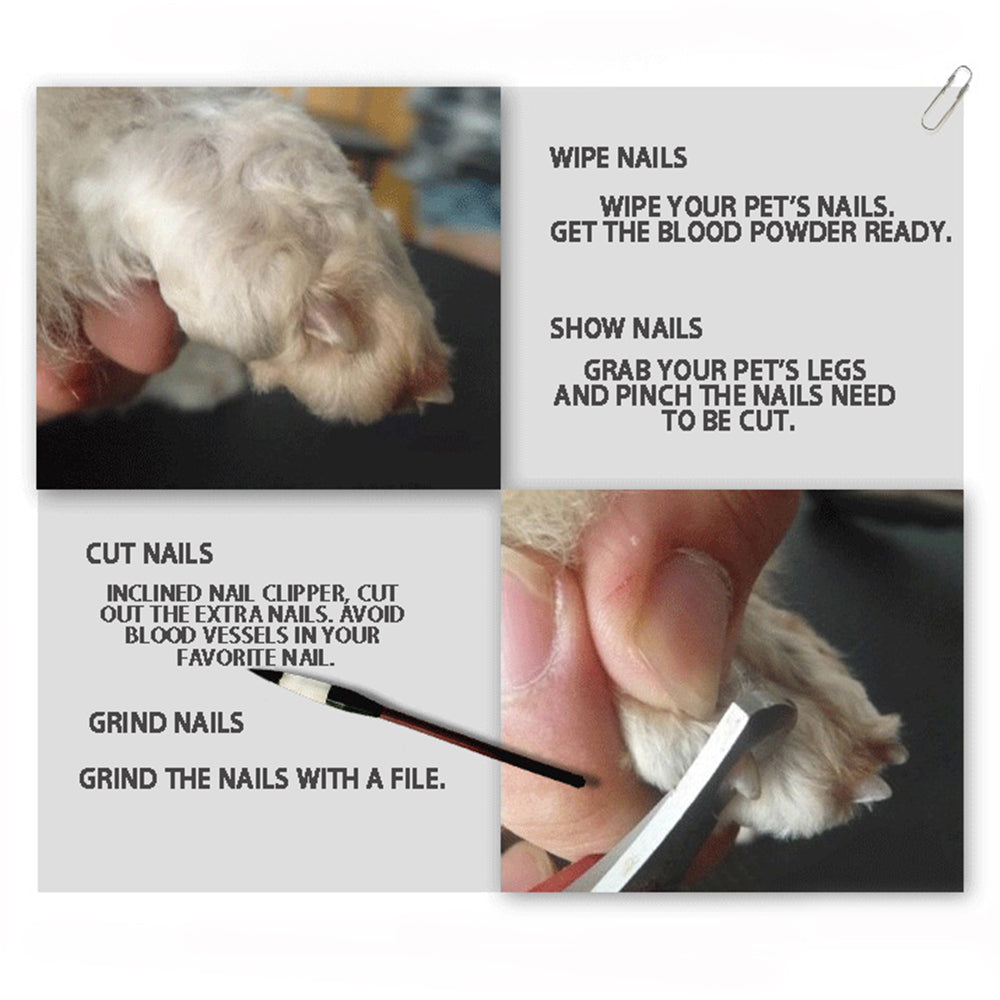 WIPE NAILS

WIPE YOUR PET'S NAILS. GET THE BLOOD POWDER READY.

SHOW NAILS

GRAB YOUR PET'S LEGS AND PINCH THE NAILS NEED TO BE CUT.

CUT NAILS

INCLINED NAIL CLIPPER, CUT OUT THE EXTRA NAILS. AVOID BLOOD VESSELS IN YOUR FAVORITE NAIL.

GRIND NAILS

GRIND THE NAILS WITH A FILE.